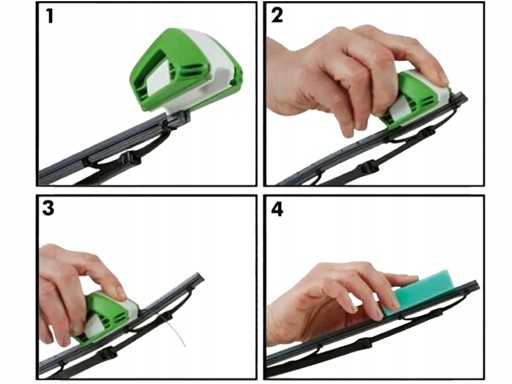 1

2

3

4