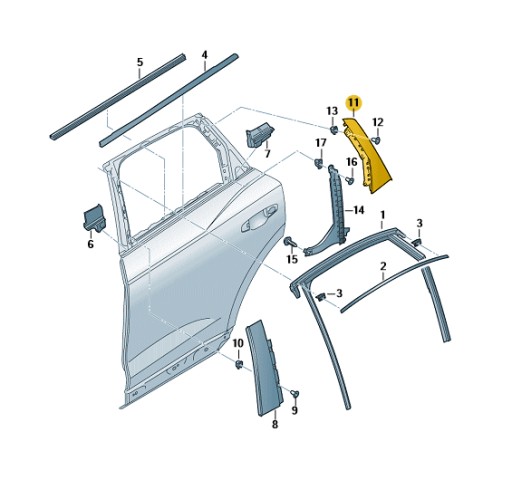 5
4
11
13
12
7
17
16
14
1
3
6
15
2
3
10
9
8