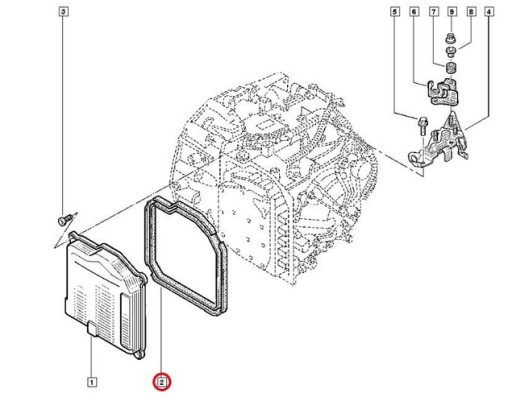 3
5
6
7
9
8
4
1
2