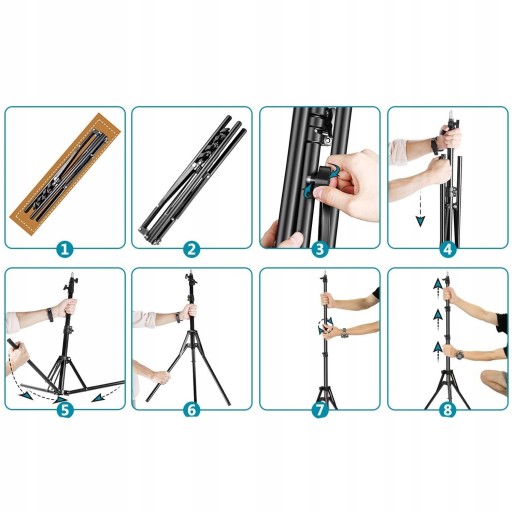 1
2
3
4
5
6
7
8