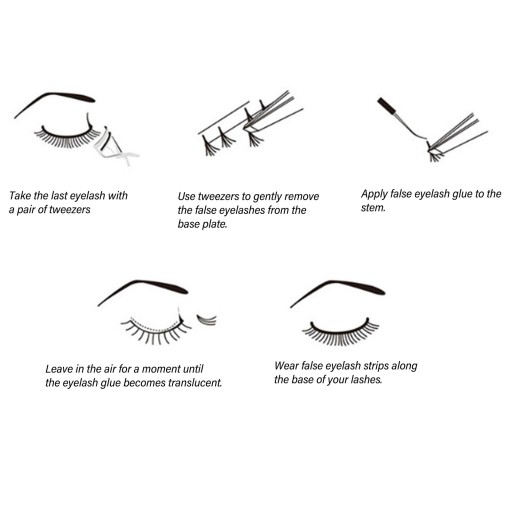 Take the last eyelash with a pair of tweezers

Use tweezers to gently remove the false eyelashes from the base plate.

Apply false eyelash glue to the stem.

Leave in the air for a moment until the eyelash glue becomes translucent.

Wear false eyelash strips along the base of your lashes.