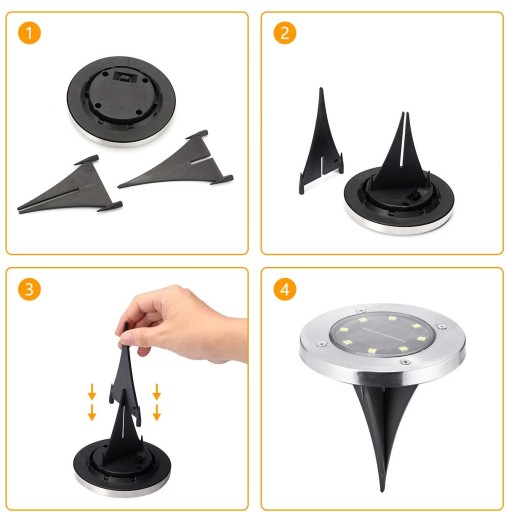 1

2

3

4