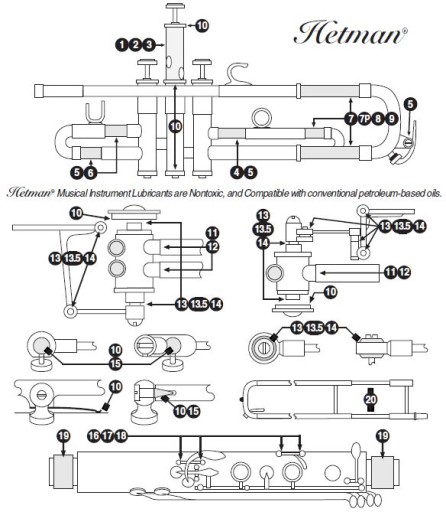 Hetman®

1 2 3
10
10
7 7P 8 9
5
5 6
4 5

Hetman® Musical Instrument Lubricants are Nontoxic, and Compatible with conventional petroleum-based oils.

10
11
12
13 13.5 14
13 13.5 14

13
13.5
14
13 13.5 14
11 12
10

10
15
13 13.5 14

10
10 15
20

16 17 18
19
19