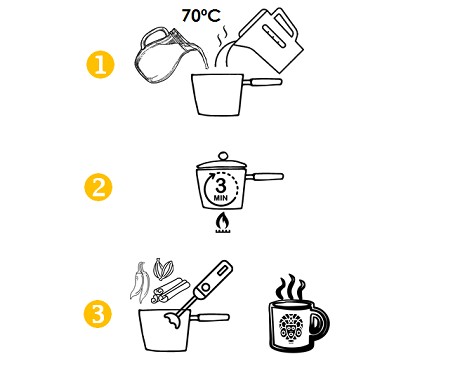 70ºC

1

2

3
MIN

3