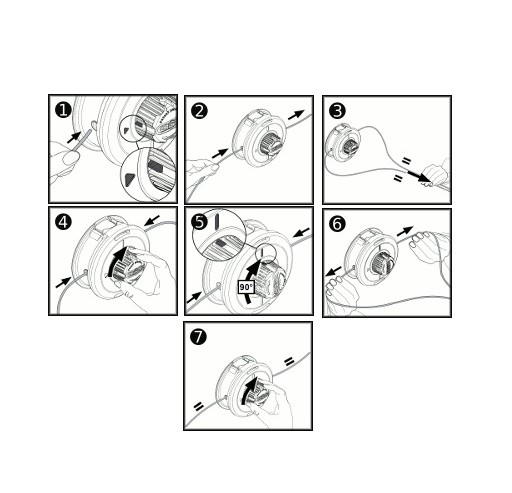 1

2

3

=

=

4

5

90°

6

7

=

=