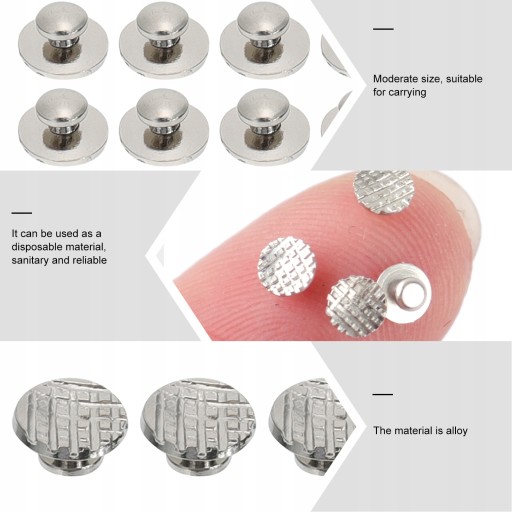 Moderate size, suitable for carrying

It can be used as a disposable material, sanitary and reliable

The material is alloy