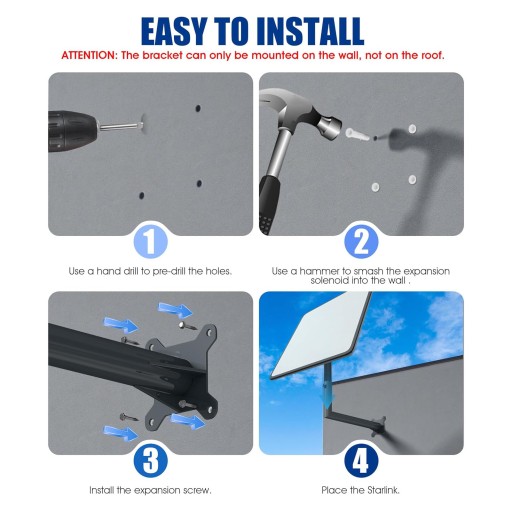 EASY TO INSTALL

ATTENTION: The bracket can only be mounted on the wall, not on the roof.

1

Use a hand drill to pre-drill the holes.

2

Use a hammer to smash the expansion solenoid into the wall .

3

Install the expansion screw.

4

Place the Starlink.