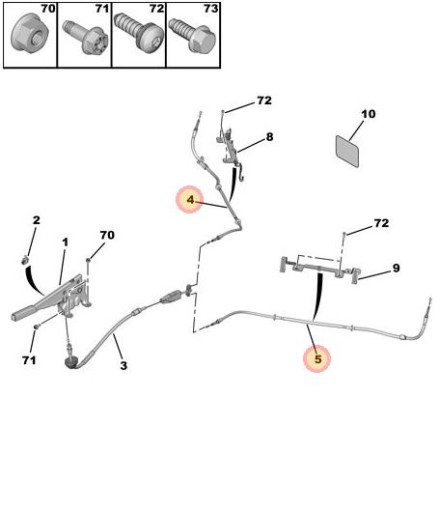 70
71
72
73
72
10
8
4
2
1
70
72
9
71
3
5