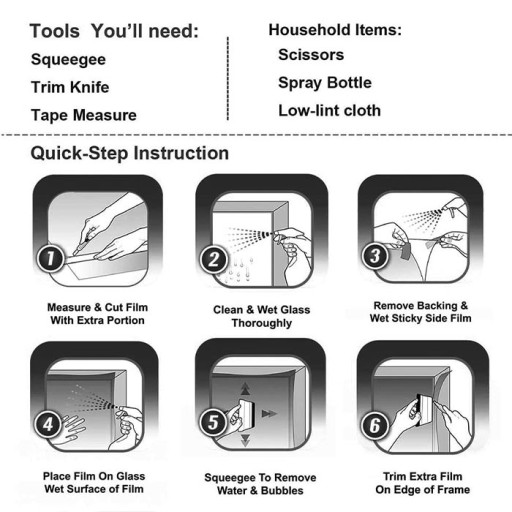 Tools You'll need:
Squeegee
Trim Knife
Tape Measure

Household Items:
Scissors
Spray Bottle
Low-lint cloth

Quick-Step Instruction

1
Measure & Cut Film With Extra Portion

2
Clean & Wet Glass Thoroughly

3
Remove Backing & Wet Sticky Side Film

4
Place Film On Glass Wet Surface of Film

5
Squeegee To Remove Water & Bubbles

6
Trim Extra Film On Edge of Frame