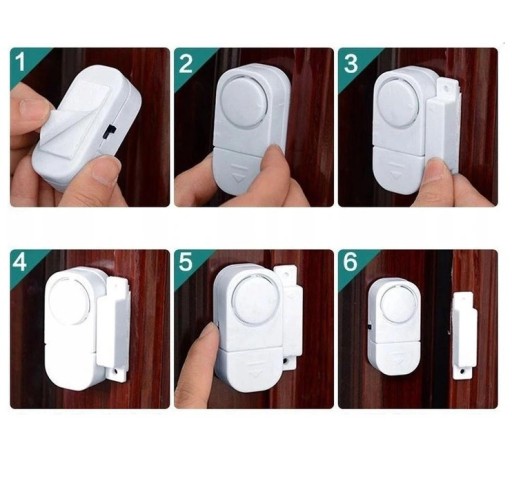 1

2

3

4

5

6