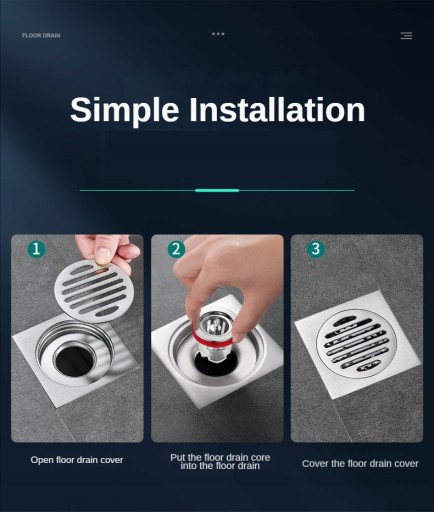 FLOOR DRAIN

Simple Installation

1

2

3

Open floor drain cover

Put the floor drain core into the floor drain

Cover the floor drain cover