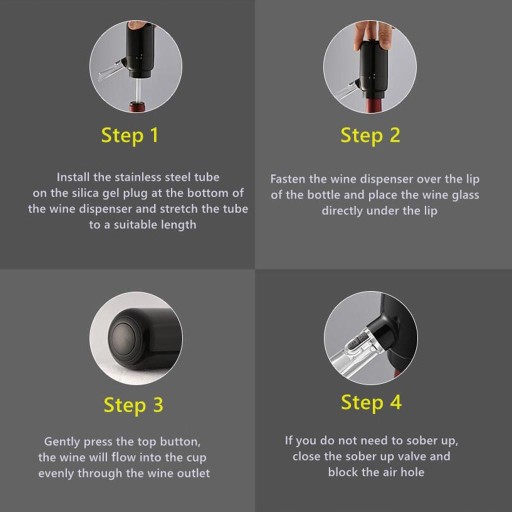 Step 1

Install the stainless steel tube on the silica gel plug at the bottom of the wine dispenser and stretch the tube to a suitable length

Step 2

Fasten the wine dispenser over the lip of the bottle and place the wine glass directly under the lip

Step 3

Gently press the top button, the wine will flow into the cup evenly through the wine outlet

Step 4

If you do not need to sober up, close the sober up valve and block the air hole