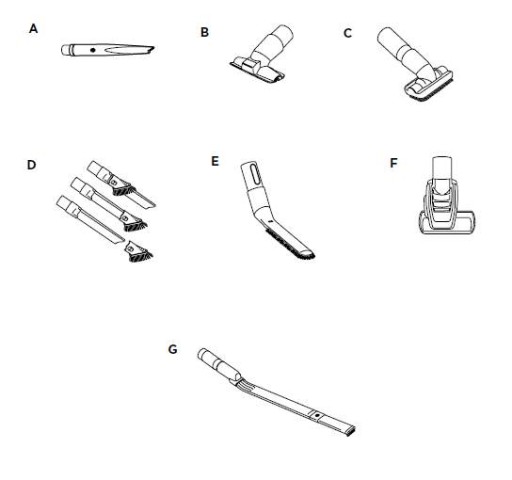 A

B

C

D

E

F

G