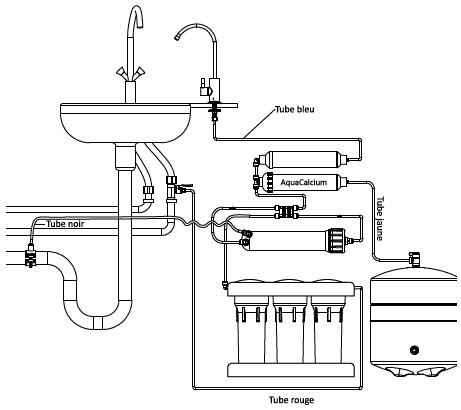 Tube bleu

AquaCalcium

Tube jaune

Tube noir

Tube rouge