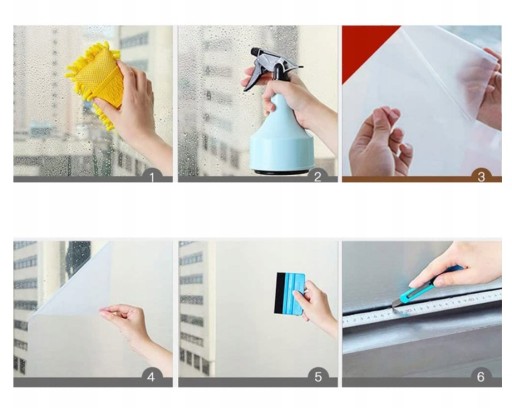 1

2

3

4

5

6