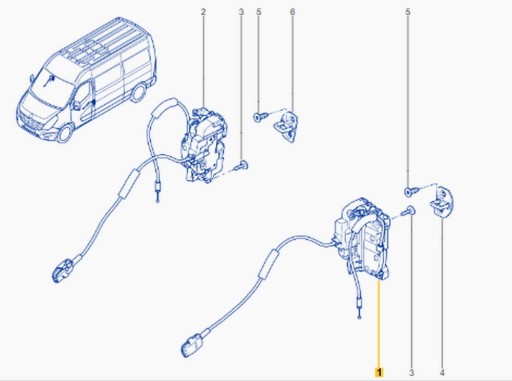 2
3
5
6
5
1
3
4