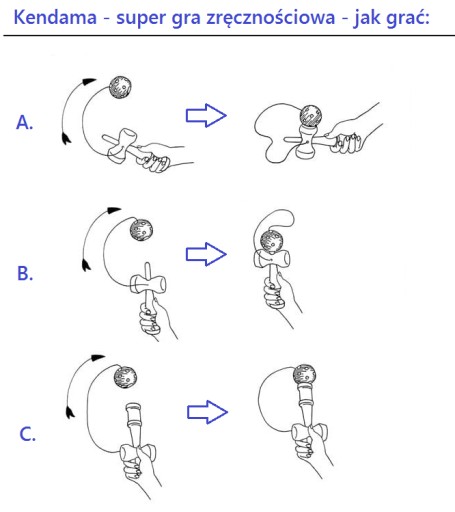 Kendama - super gra zręcznościowa - jak grać:

A.

B.

C.