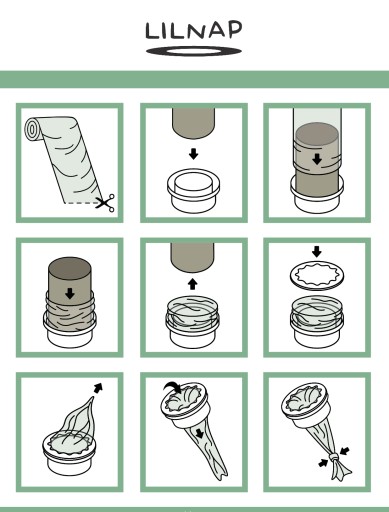 LILNAP