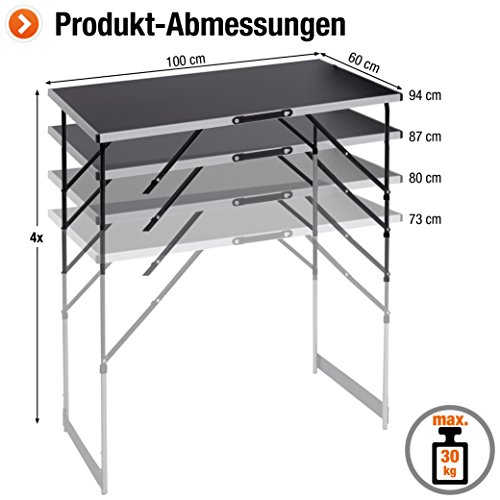 Produkt-Abmessungen

100 cm

60 cm

94 cm

87 cm

80 cm

73 cm

4x

max.

30
kg