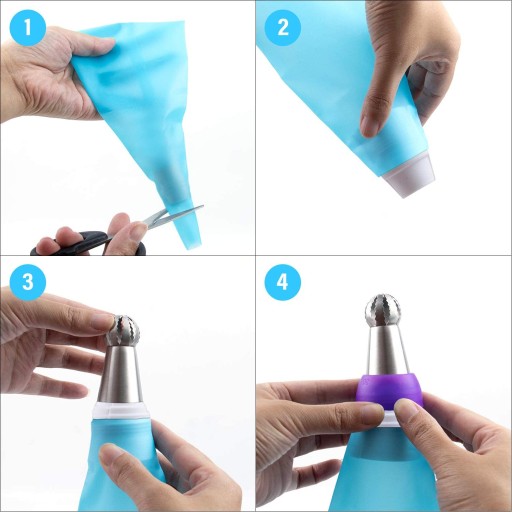 1

2

3

4