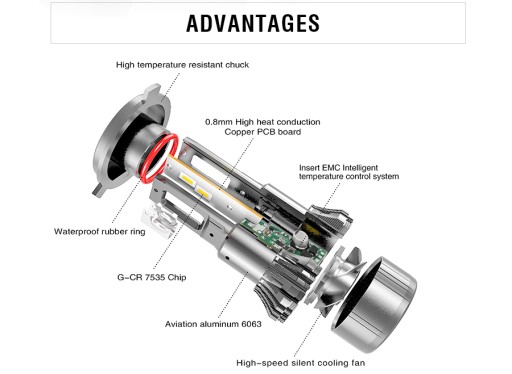 ADVANTAGES

High temperature resistant chuck

0.8mm High heat conduction Copper PCB board

Insert EMC Intelligent temperature control system

Waterproof rubber ring

G-CR 7535 Chip

Aviation aluminum 6063

High-speed silent cooling fan