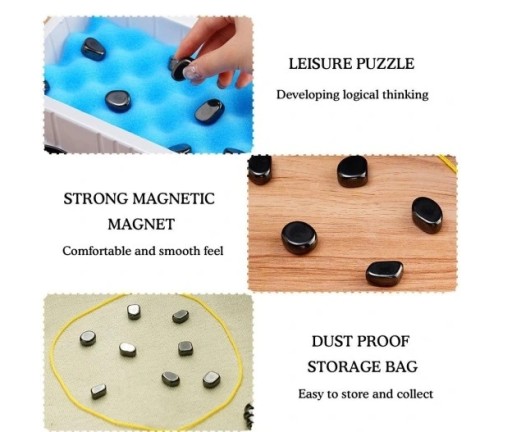 LEISURE PUZZLE

Developing logical thinking

STRONG MAGNETIC MAGNET

Comfortable and smooth feel

DUST PROOF STORAGE BAG

Easy to store and collect