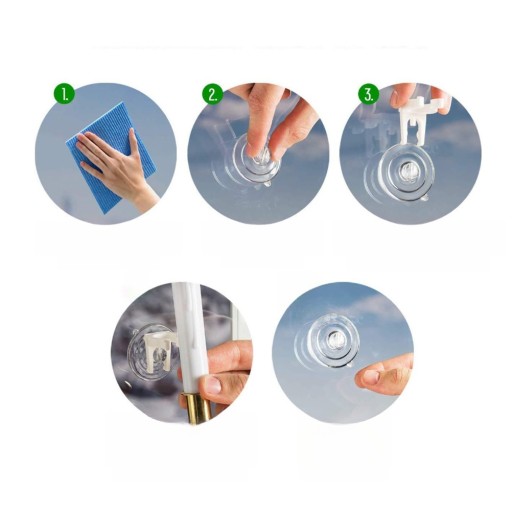 1.

2.

3.