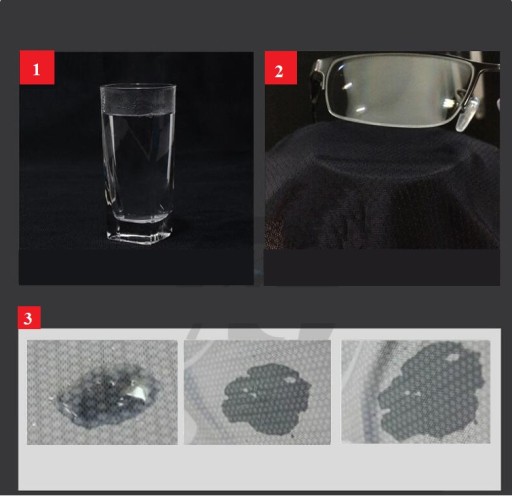 1

2

3