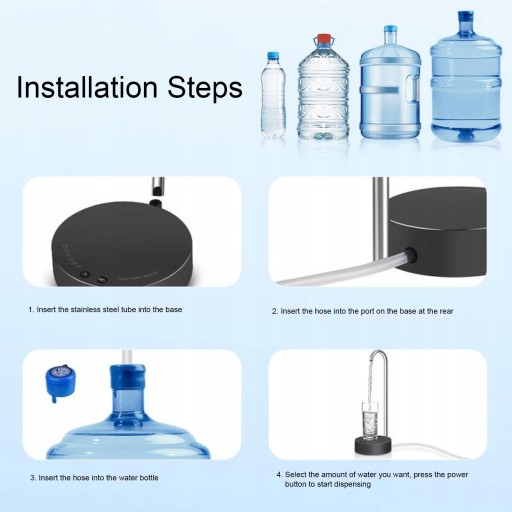 Installation Steps

1. Insert the stainless steel tube into the base

2. Insert the hose into the port on the base at the rear

3. Insert the hose into the water bottle

4. Select the amount of water you want, press the power button to start dispensing