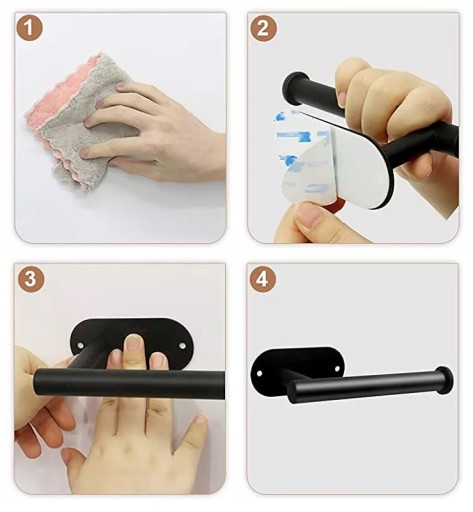 1

2

3

4