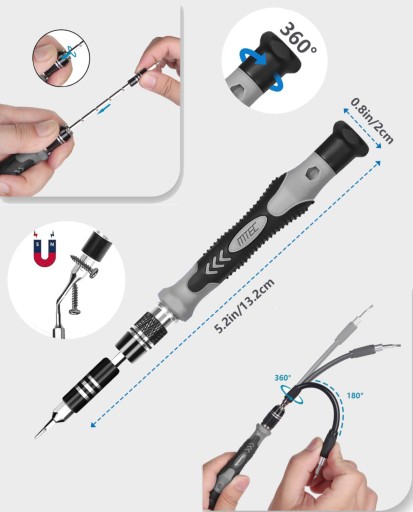 360°

0.8in/2cm

S N

MTEC

5.2in/13.2cm

360°

180°