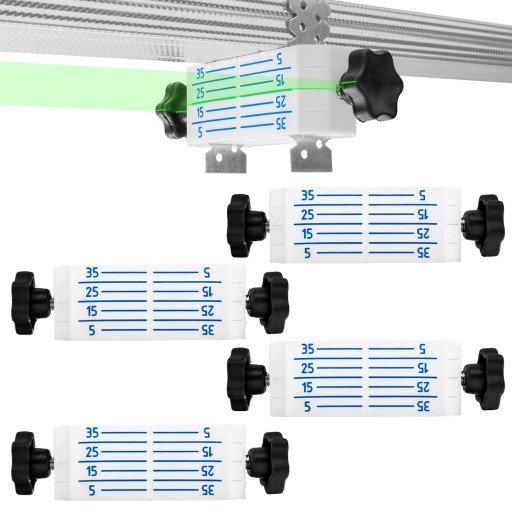 35 5
25 15
15 25
5 35

35 5
25 15
15 25
5 35

35 5
25 15
15 25
5 35

35 5
25 15
15 25
5 35

35 5
25 15
15 25
5 35