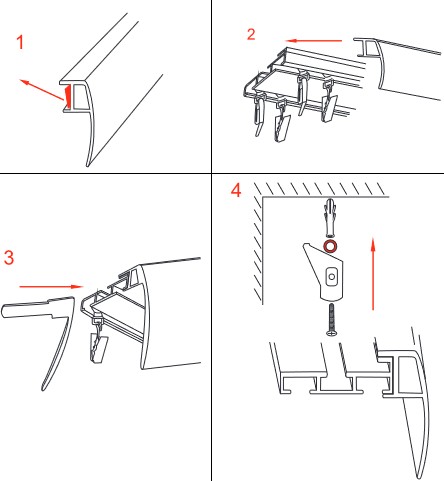 1

2

3

4