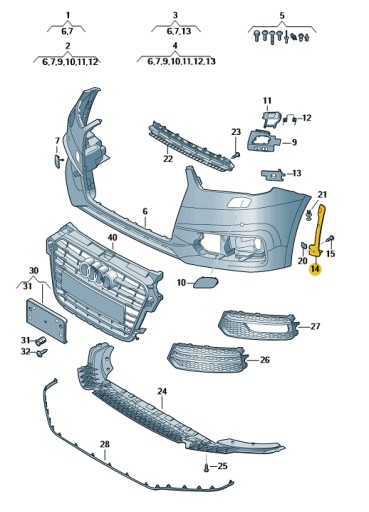 1
6,7

3
6,7,13

5

2
6,7,9,10,11,12

4
6,7,9,10,11,12,13

11
12
23
9
7
22
13
21
6
15
20
14
40
10
30
31
27
31
32
26
24
28
25