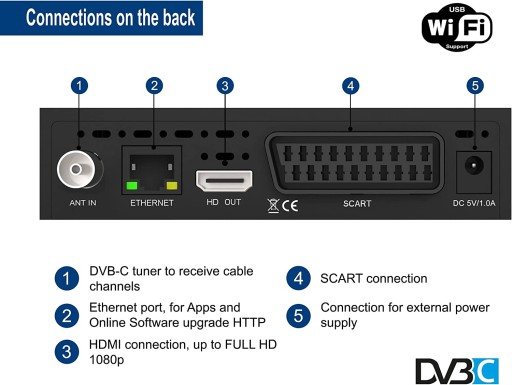 Connections on the back

USB
WiFi
Support

1 2 3 4 5

ANT IN
ETHERNET
HD OUT
CE
SCART
DC 5V/1.0A

1 DVB-C tuner to receive cable channels

2 Ethernet port, for Apps and Online Software upgrade HTTP

3 HDMI connection, up to FULL HD 1080p

4 SCART connection

5 Connection for external power supply

DVB C