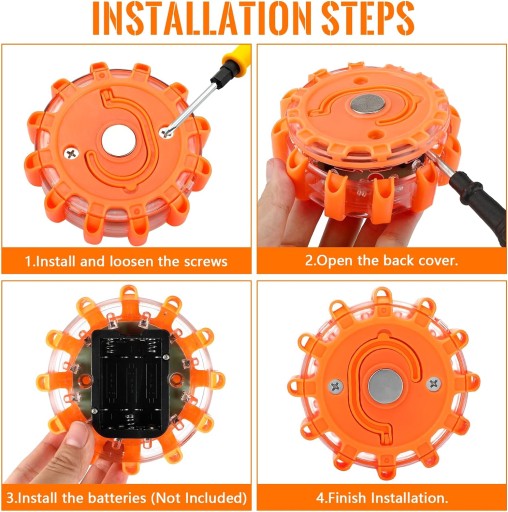 INSTALLATION STEPS

1.Install and loosen the screws

2.Open the back cover.

3.Install the batteries (Not Included)

4.Finish Installation.