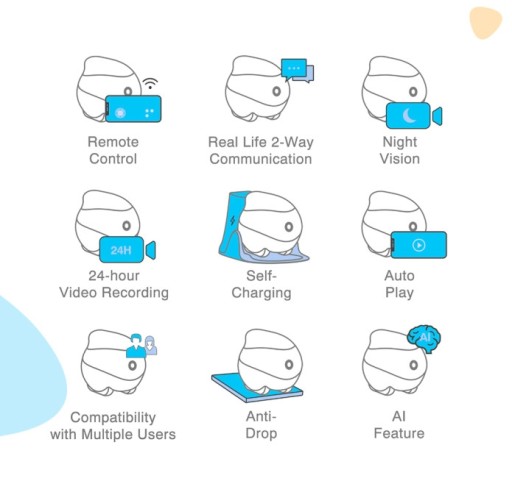 Remote Control

Real Life 2-Way Communication

Night Vision

24H

24-hour Video Recording

Self-Charging

Auto Play

Compatibility with Multiple Users

Anti-Drop

AI

AI Feature