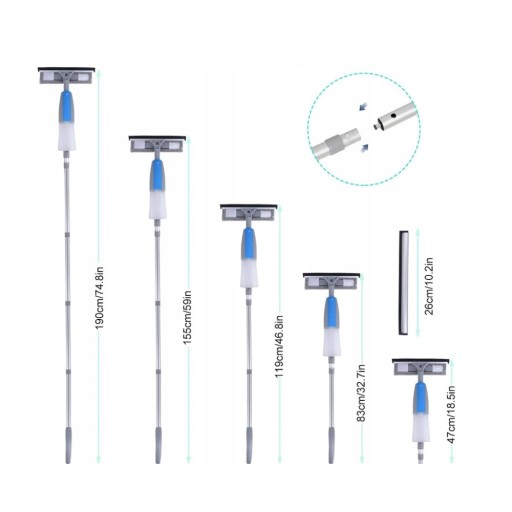 190cm/74.8in

155cm/59in

119cm/46.8in

83cm/32.7in

26cm/10.2in

47cm/18.5in