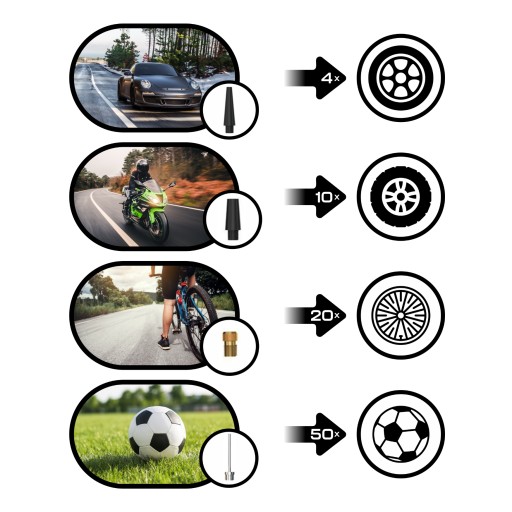 4x

10x

20x

50x