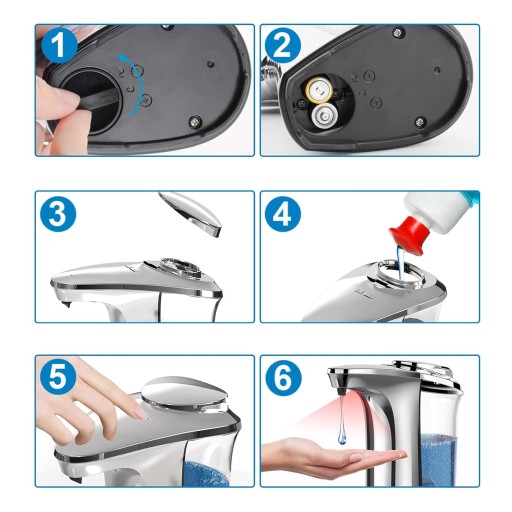 1
2
3
4
5
6