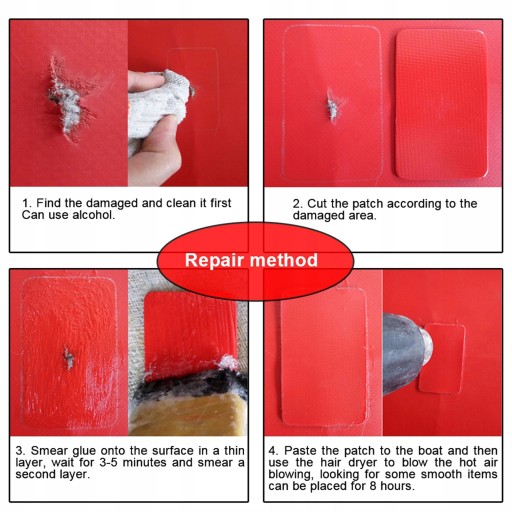 1. Find the damaged and clean it first Can use alcohol.

2. Cut the patch according to the damaged area.

Repair method

3. Smear glue onto the surface in a thin layer, wait for 3-5 minutes and smear a second layer.

4. Paste the patch to the boat and then use the hair dryer to blow the hot air blowing, looking for some smooth items can be placed for 8 hours.