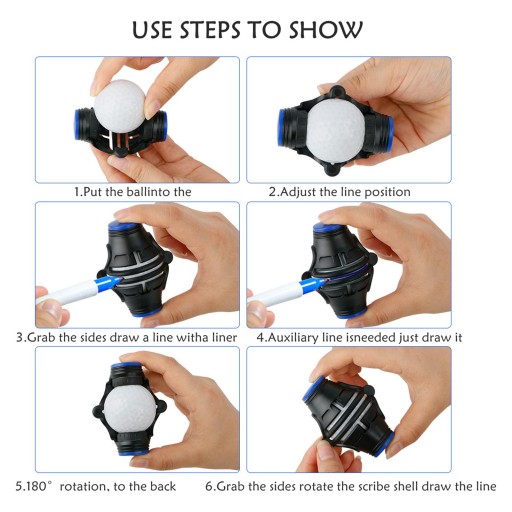 USE STEPS TO SHOW

1.Put the ballinto the

2.Adjust the line position

3.Grab the sides draw a line witha liner

4.Auxiliary line isneeded just draw it

5.180° rotation, to the back

6.Grab the sides rotate the scribe shell draw the line