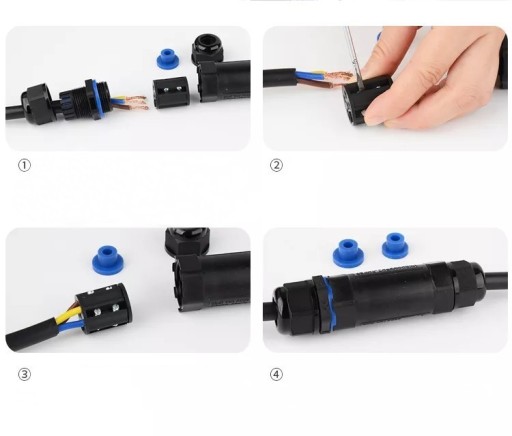 ①

②

③

④