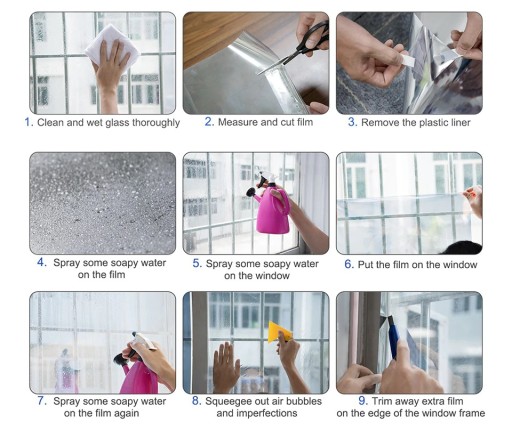 1. Clean and wet glass thoroughly

2. Measure and cut film

3. Remove the plastic liner

4. Spray some soapy water on the film

5. Spray some soapy water on the window

6. Put the film on the window

7. Spray some soapy water on the film again

8. Squeegee out air bubbles and imperfections

9. Trim away extra film on the edge of the window frame