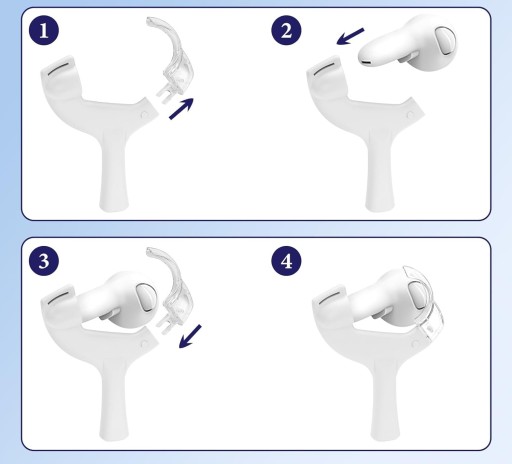 1

2

3

4