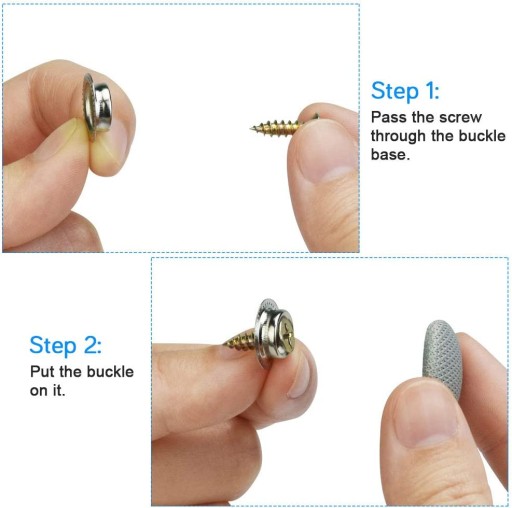 Step 1:
Pass the screw through the buckle base.

Step 2:
Put the buckle on it.