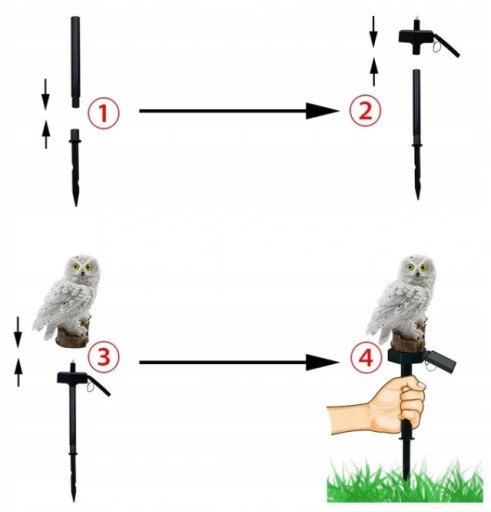 1
2
3
4