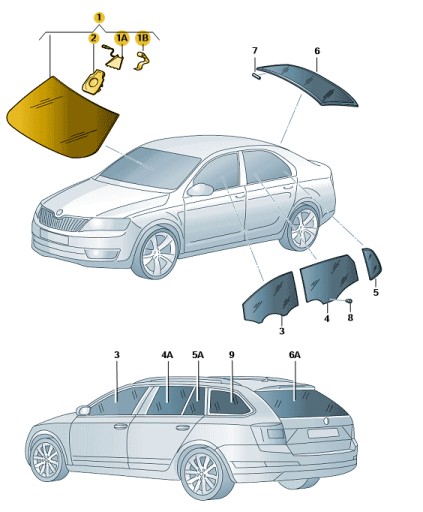 1
2
1A
1B
7
6
5
4
8
3
3
4A
5A
9
6A