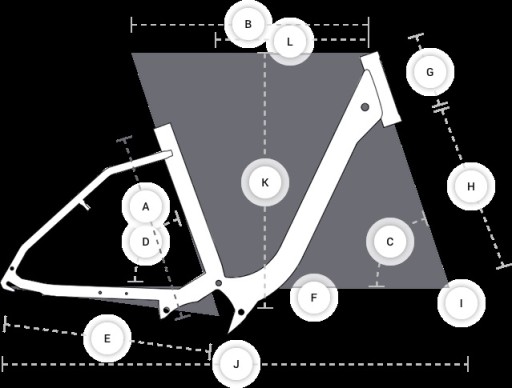 B
L
G
H
K
A
D
C
F
I
E
J