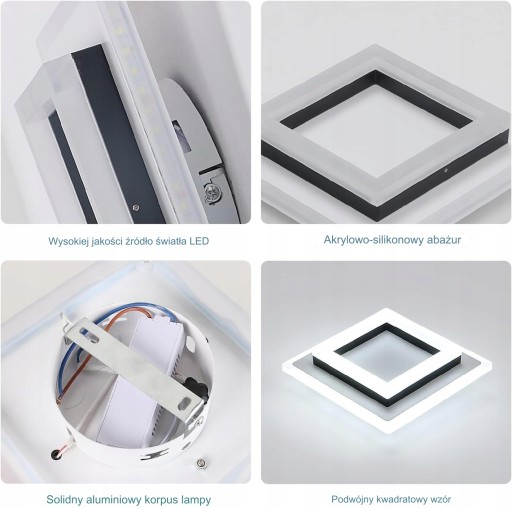 Wysokiej jakości źródło światła LED

Akrylowo-silikonowy abażur

Solidny aluminiowy korpus lampy

Podwójny kwadratowy wzór